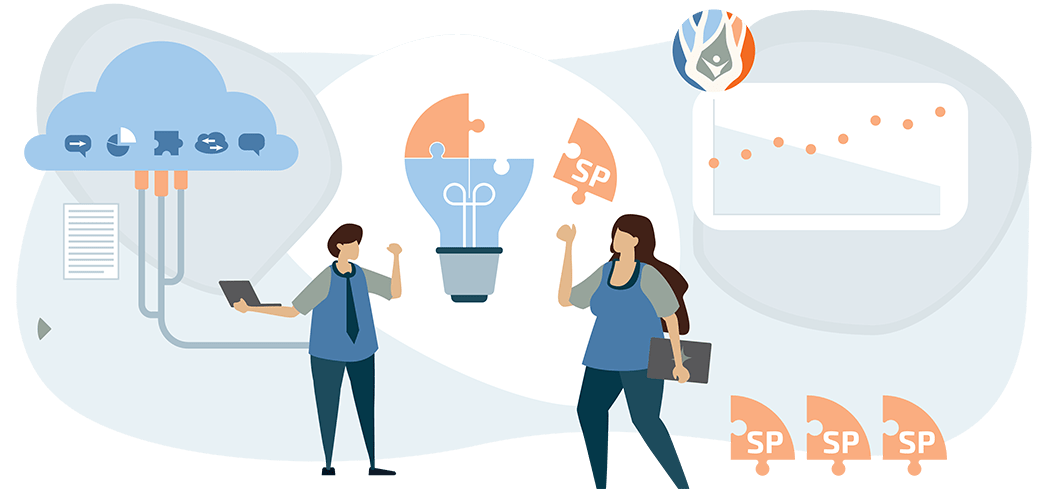 SP

SP SP SP