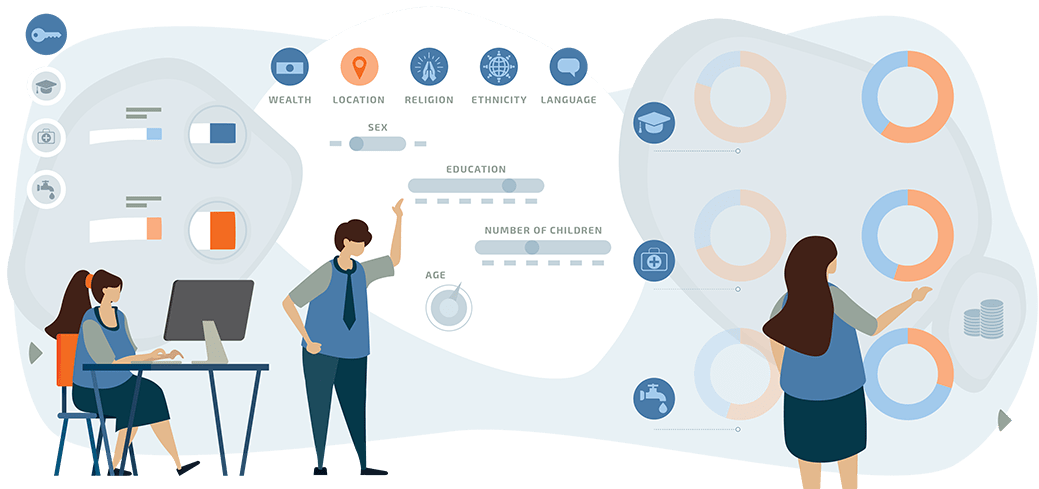 WEALTH LOCATION RELIGION ETHNICITY LANGUAGE

SEX

EDUCATION

NUMBER OF CHILDREN

AGE